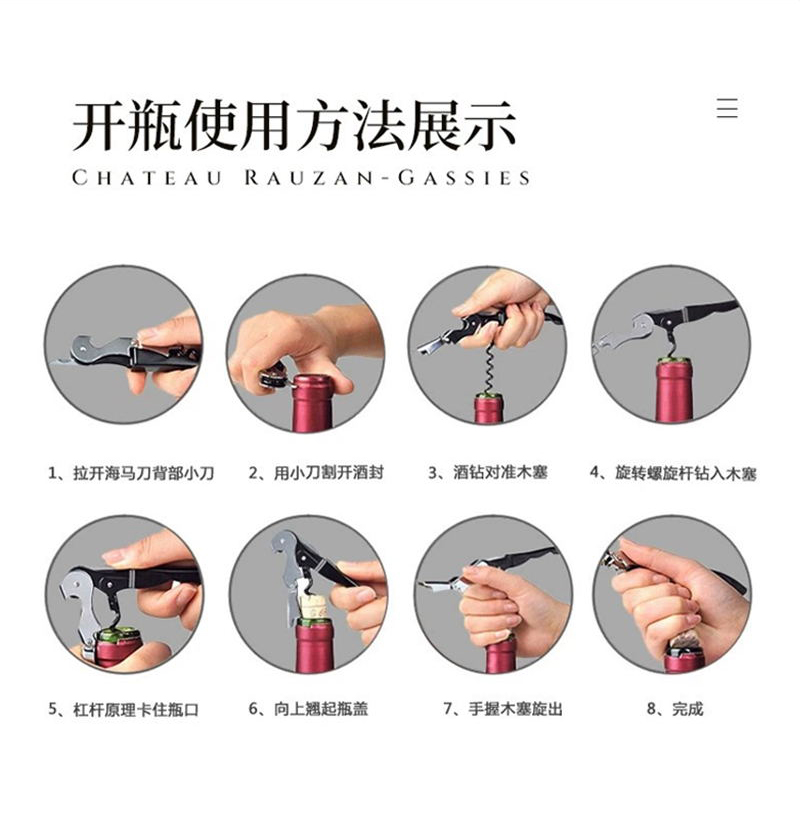 开瓶使用方法展示
CHATEAU RAUZAN-GASSIES

1、拉开海马刀背部小刀

2、用小刀割开酒封

3、酒钻对准木塞

4、旋转螺旋杆钻入木塞

5、杠杆原理卡住瓶口

6、向上翘起瓶盖

7、手握木塞旋出

8、完成